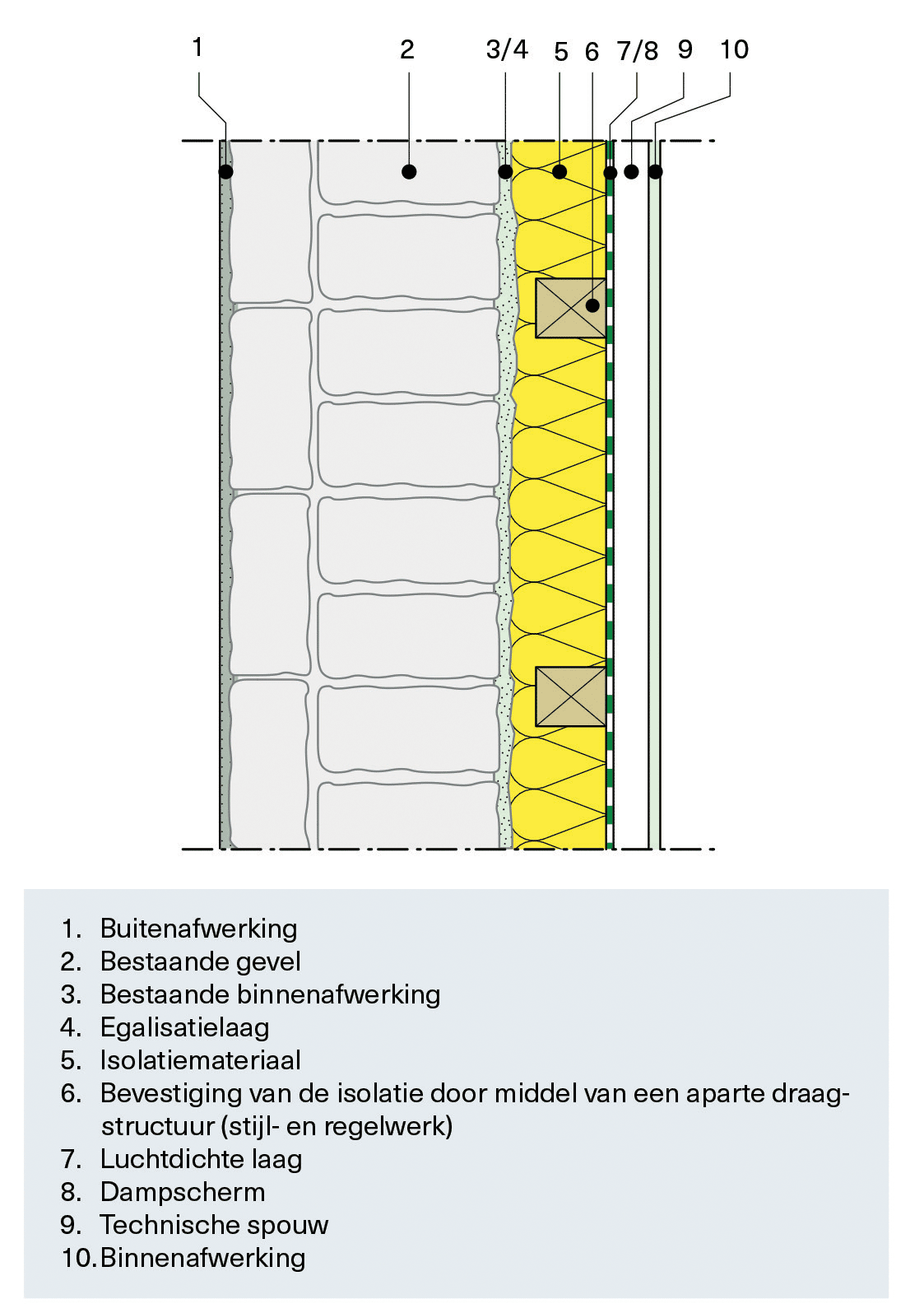 1 2 3/4 5 6 7/8 9 10

1. Buitenafwerking
2. Bestaande gevel
3. Bestaande binnenafwerking
4. Egalisatielaag
5. Isolatiemateriaal
6. Bevestiging van de isolatie door middel van een aparte draagstructuur (stijl- en regelwerk)
7. Luchtdichte laag
8. Dampscherm
9. Technische spouw
10. Binnenafwerking